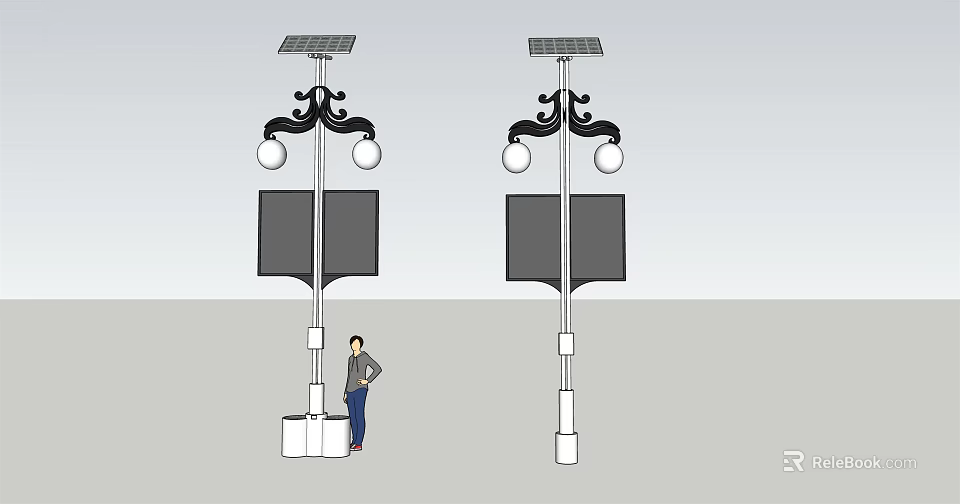 ReleBook.com