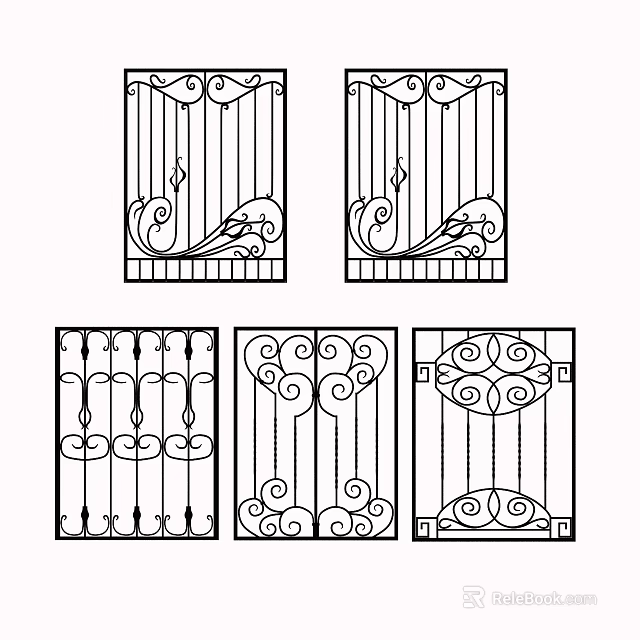 ReleBook.com