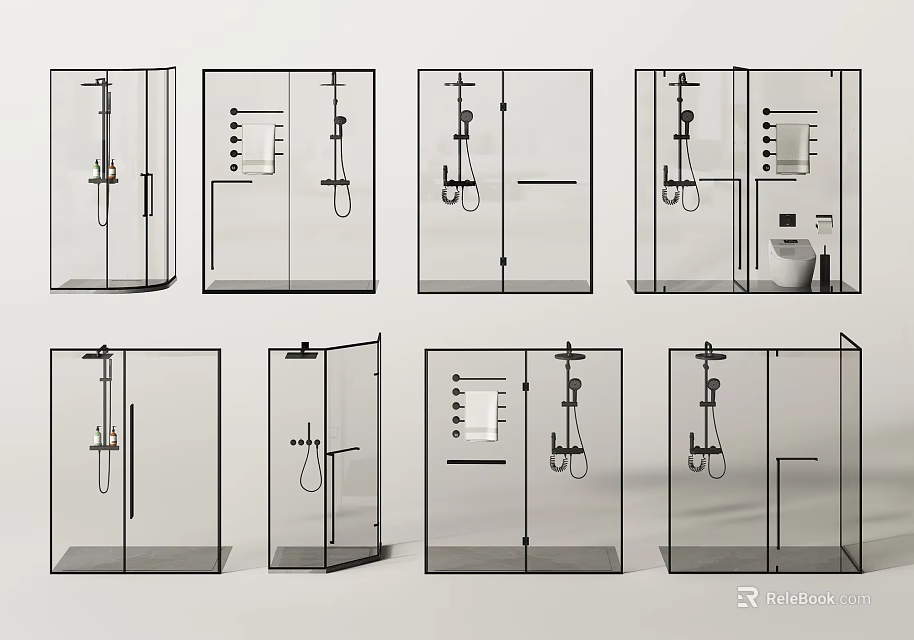 ReleBook.com