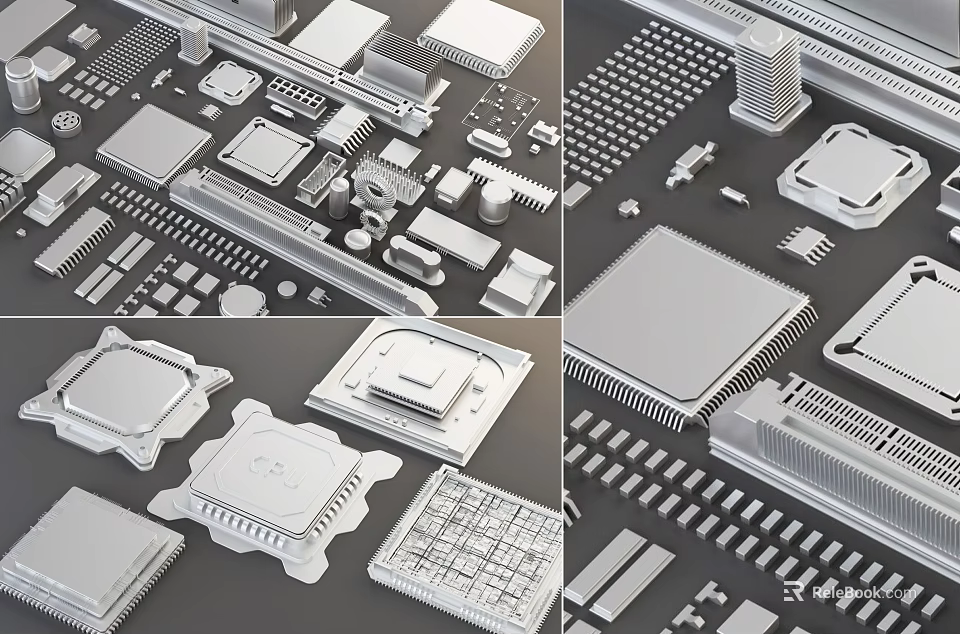 CPU

ReleBook.com