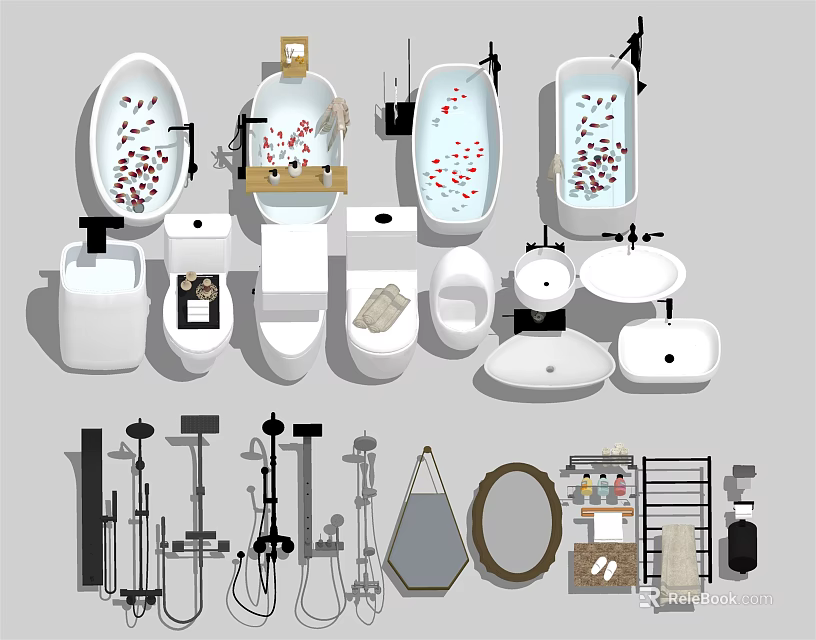 ReleBook.com