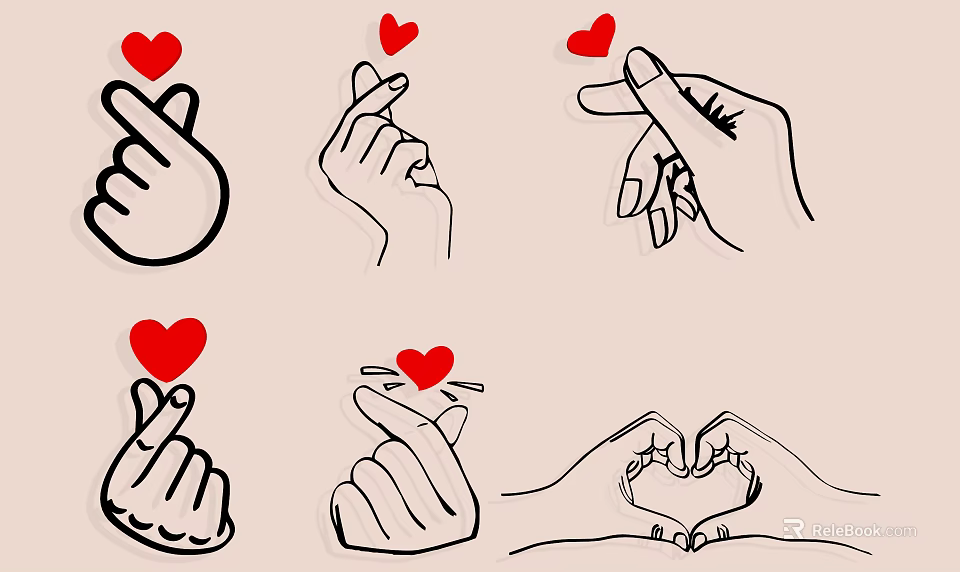 ReleBook.com