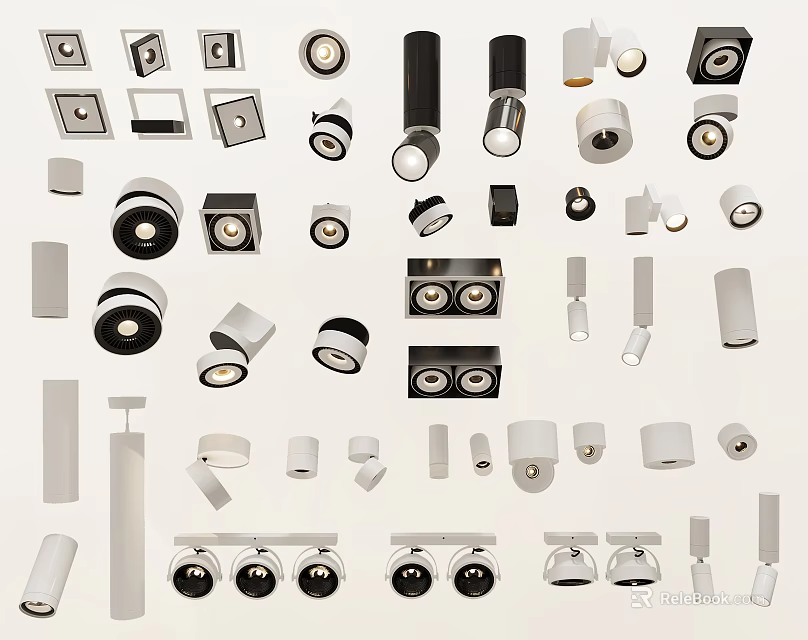 ReleBook.com