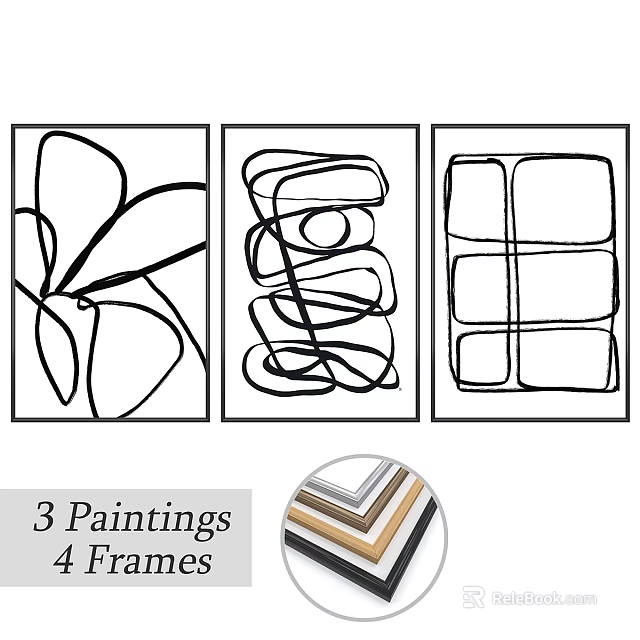 3 Paintings
4 Frames

ReleBook.com