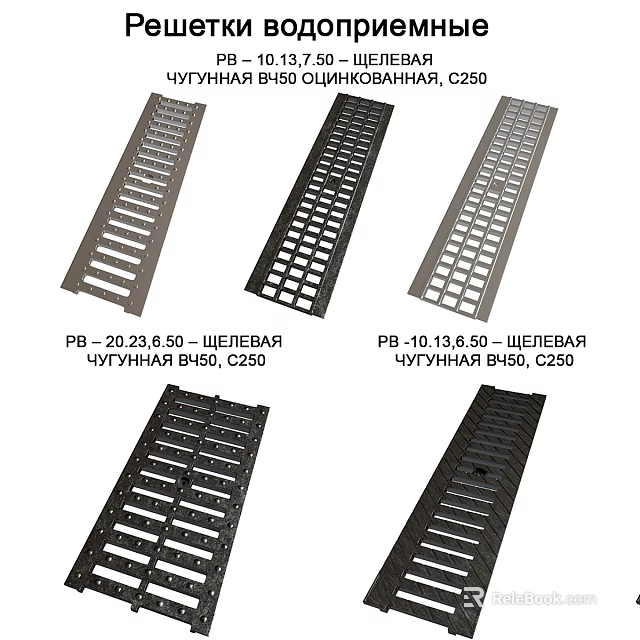 Решетки водоприемные

РВ – 10.13,7.50 – ЩЕЛЕВАЯ ЧУГУННАЯ ВЧ50 ОЦИНКОВАННАЯ, С250

РВ – 20.23,6.50 – ЩЕЛЕВАЯ ЧУГУННАЯ ВЧ50, С250

РВ -10.13,6.50 – ЩЕЛЕВАЯ ЧУГУННАЯ ВЧ50, С250

ReleBook.com