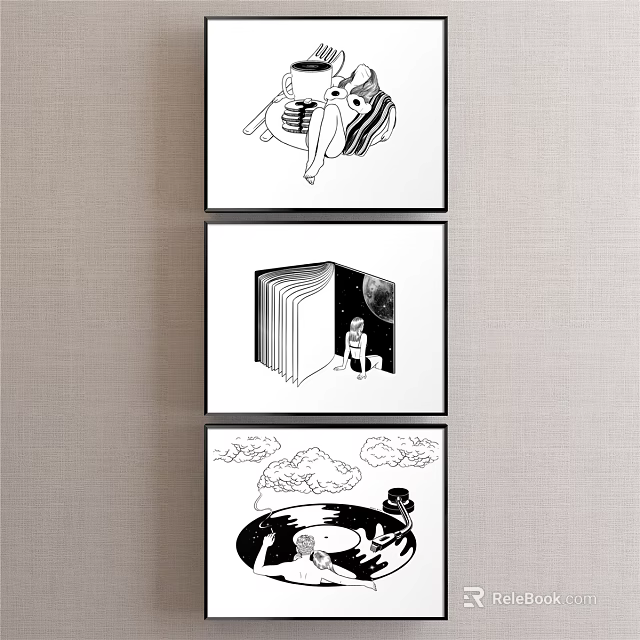 ReleBook.com