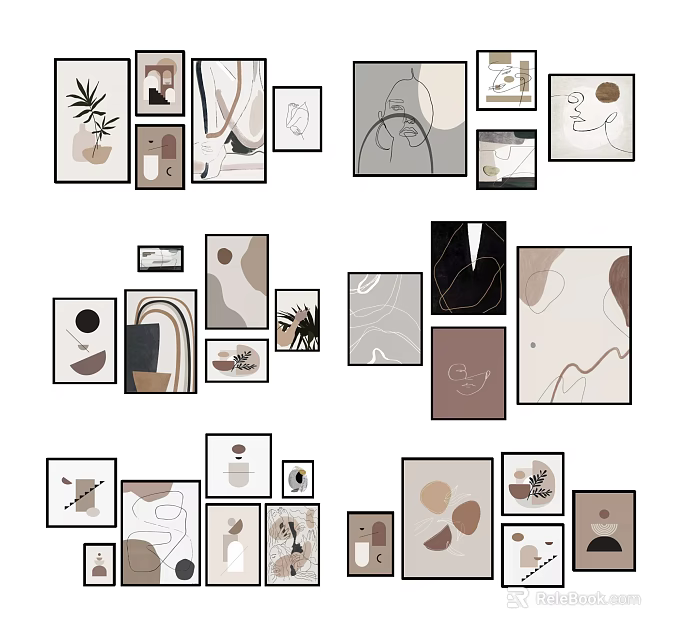 ReleBook.com