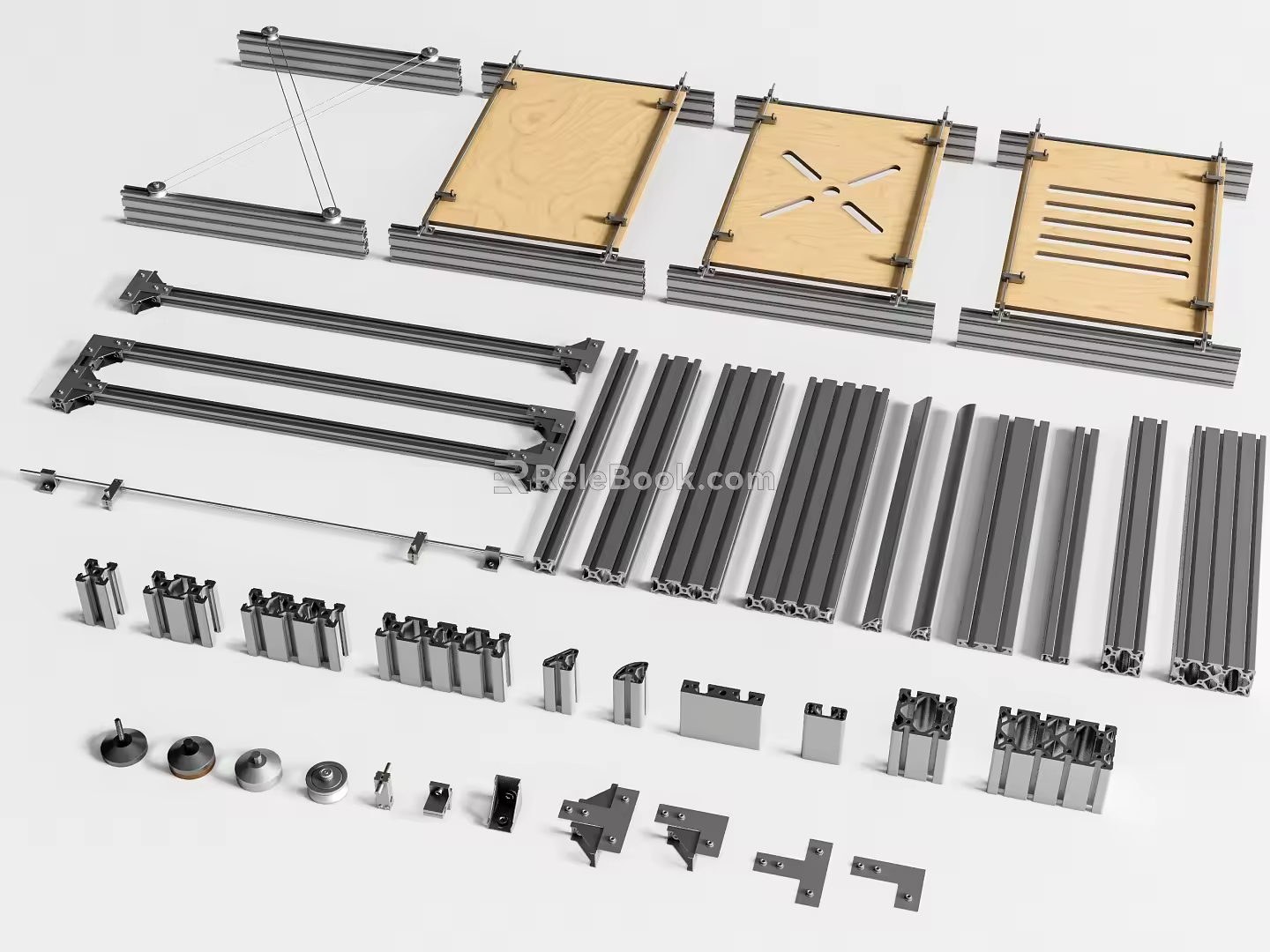 ReleBook.com