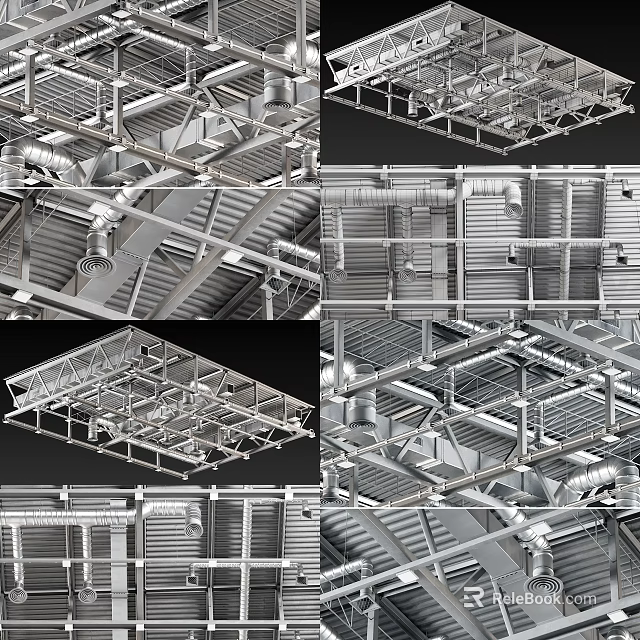 ReleBook.com