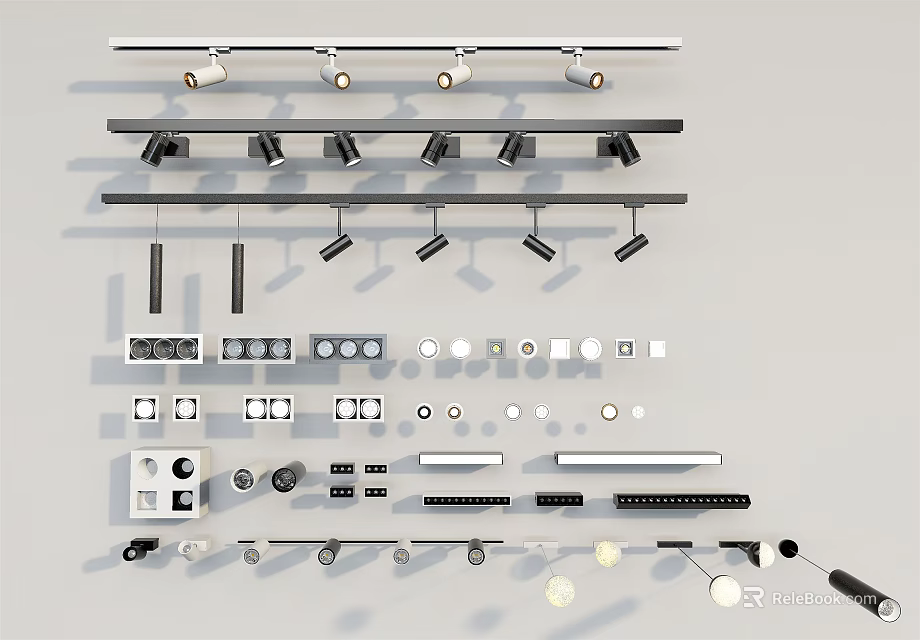 ReleBook.com