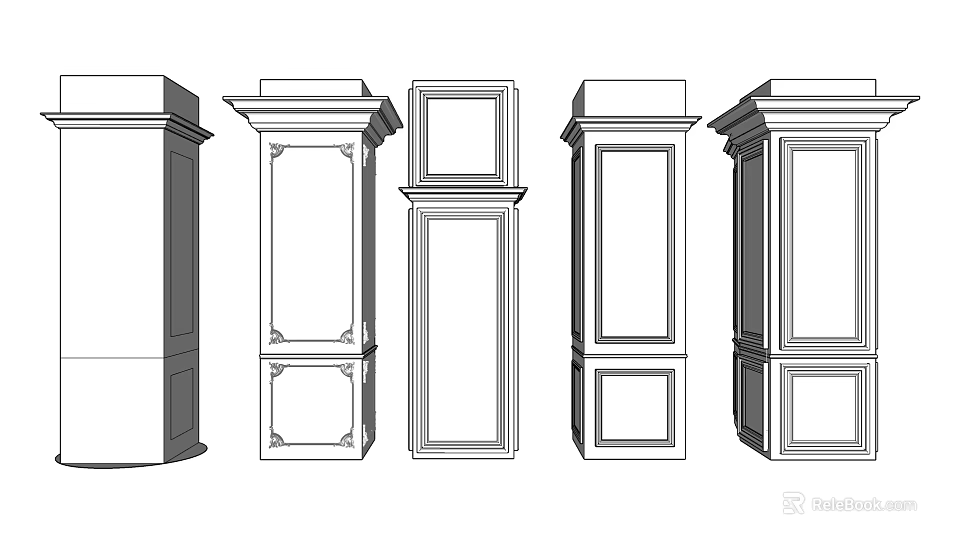 ReleBook.com