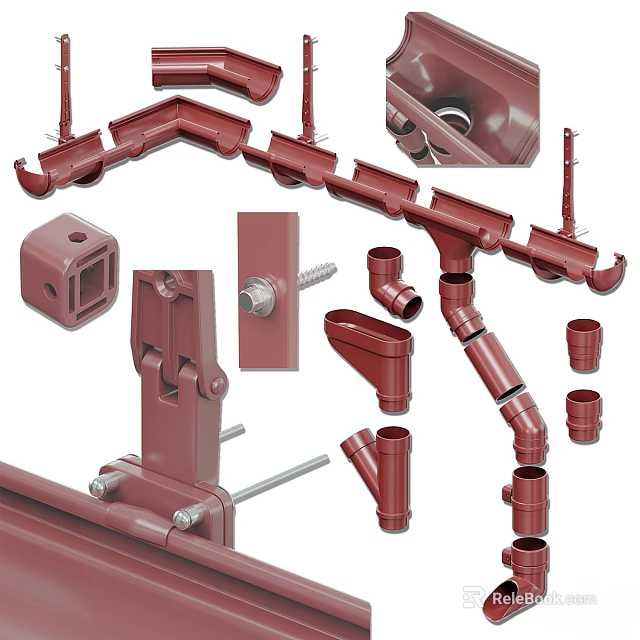 ReleBook.com