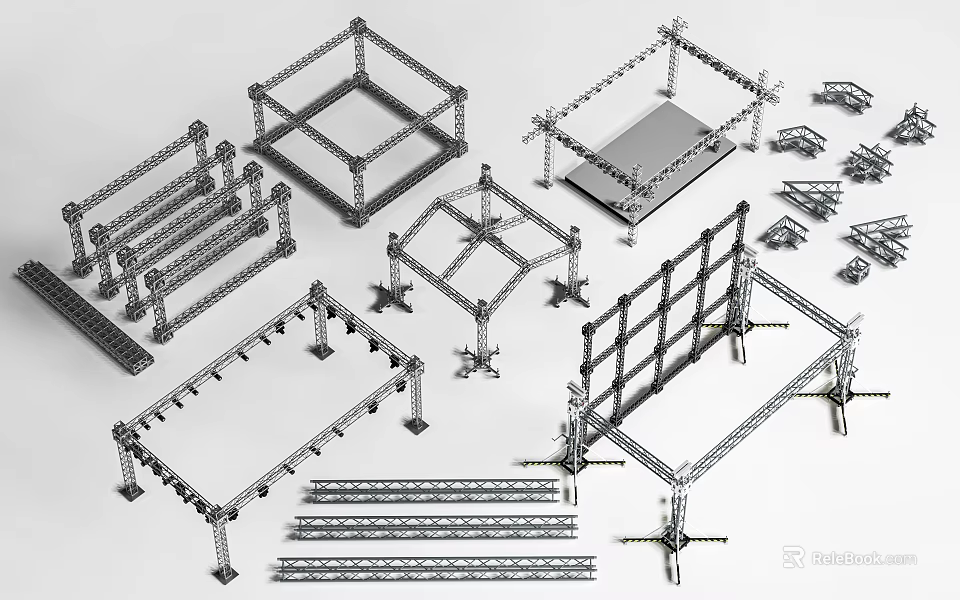 ReleBook.com