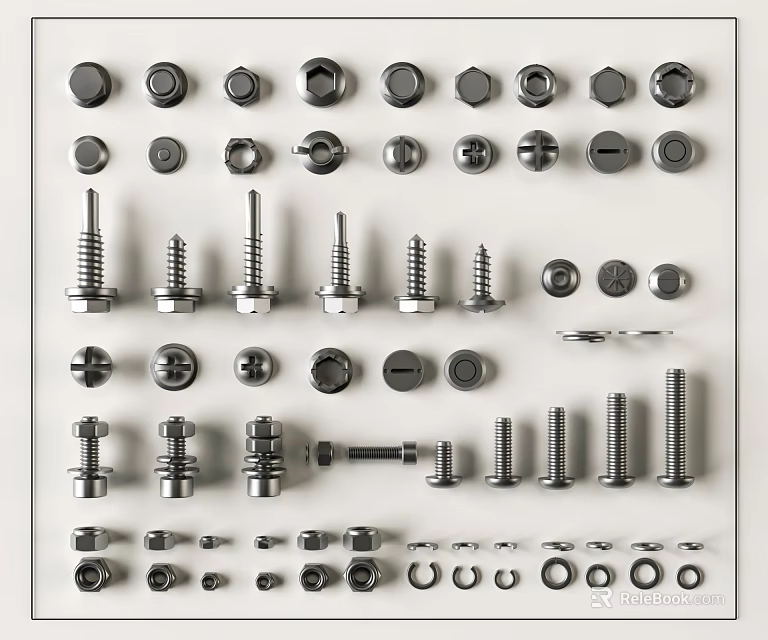 ReleBook.com