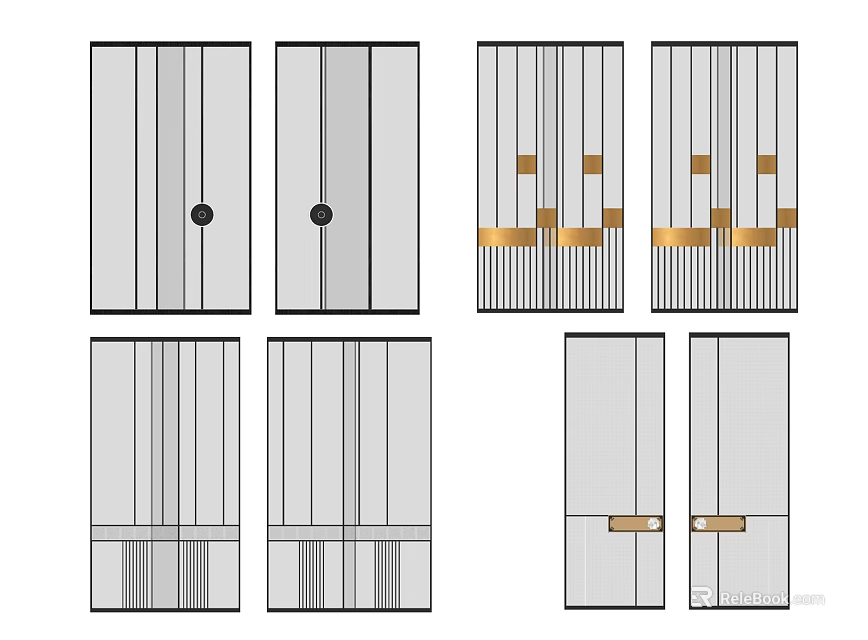 ReleBook.com