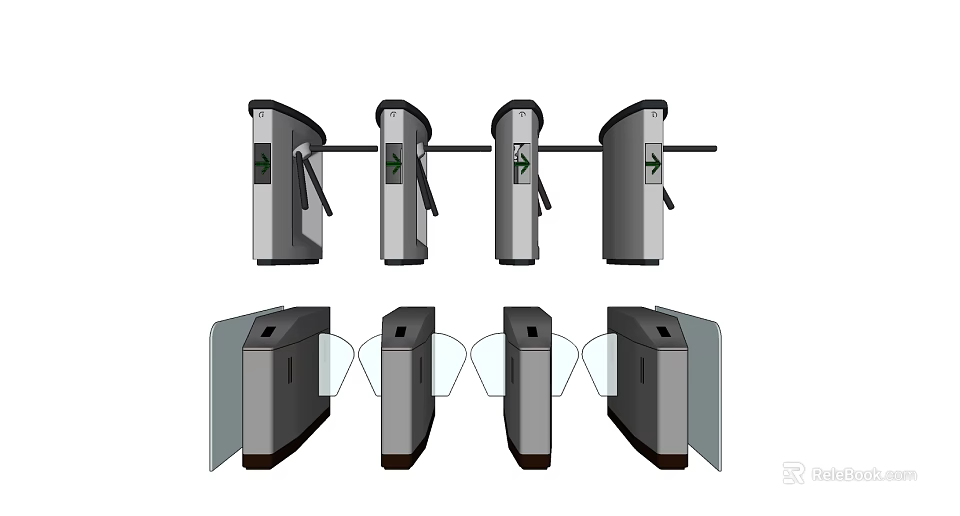 ReleBook.com