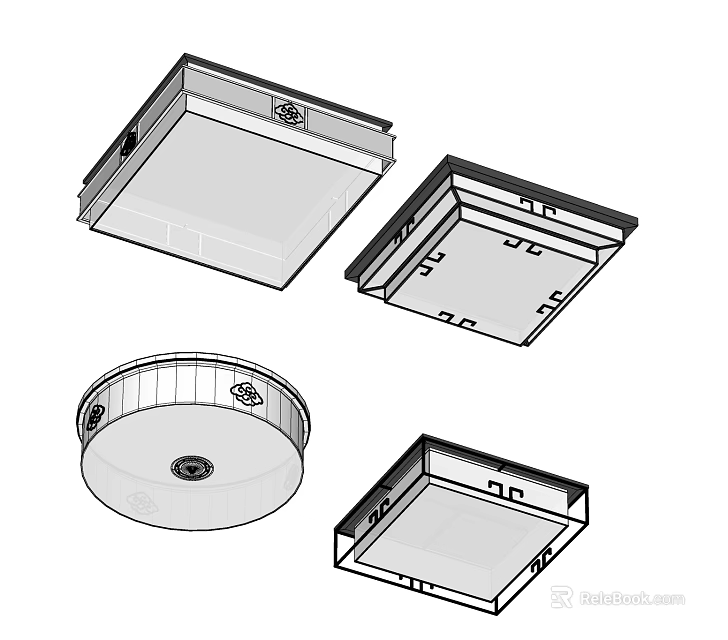 ReleBook.com