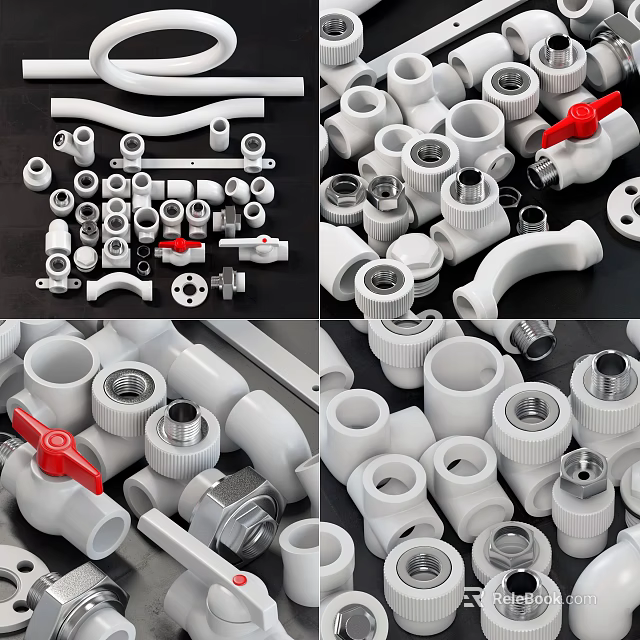 ReleBook.com