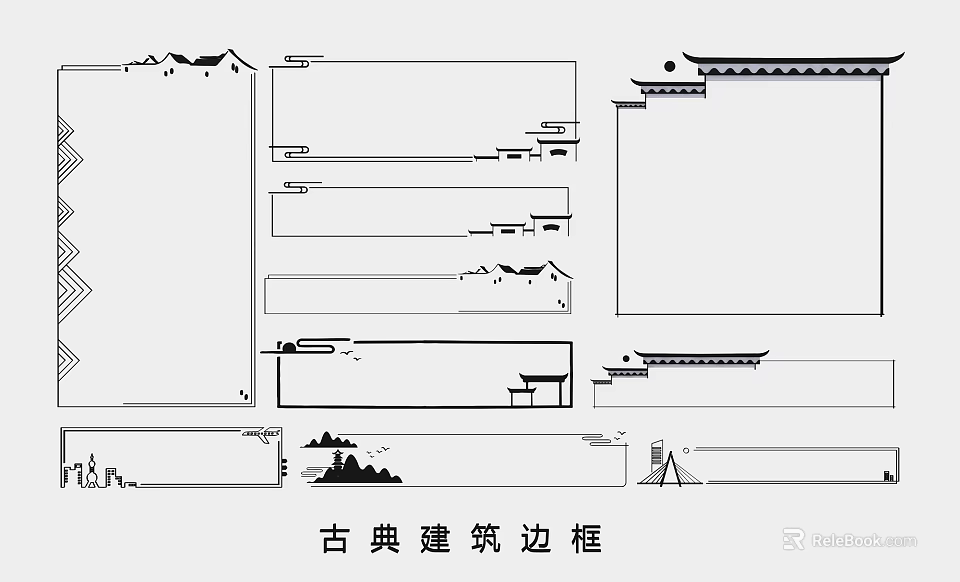 古典建筑边框

ReleBook.com